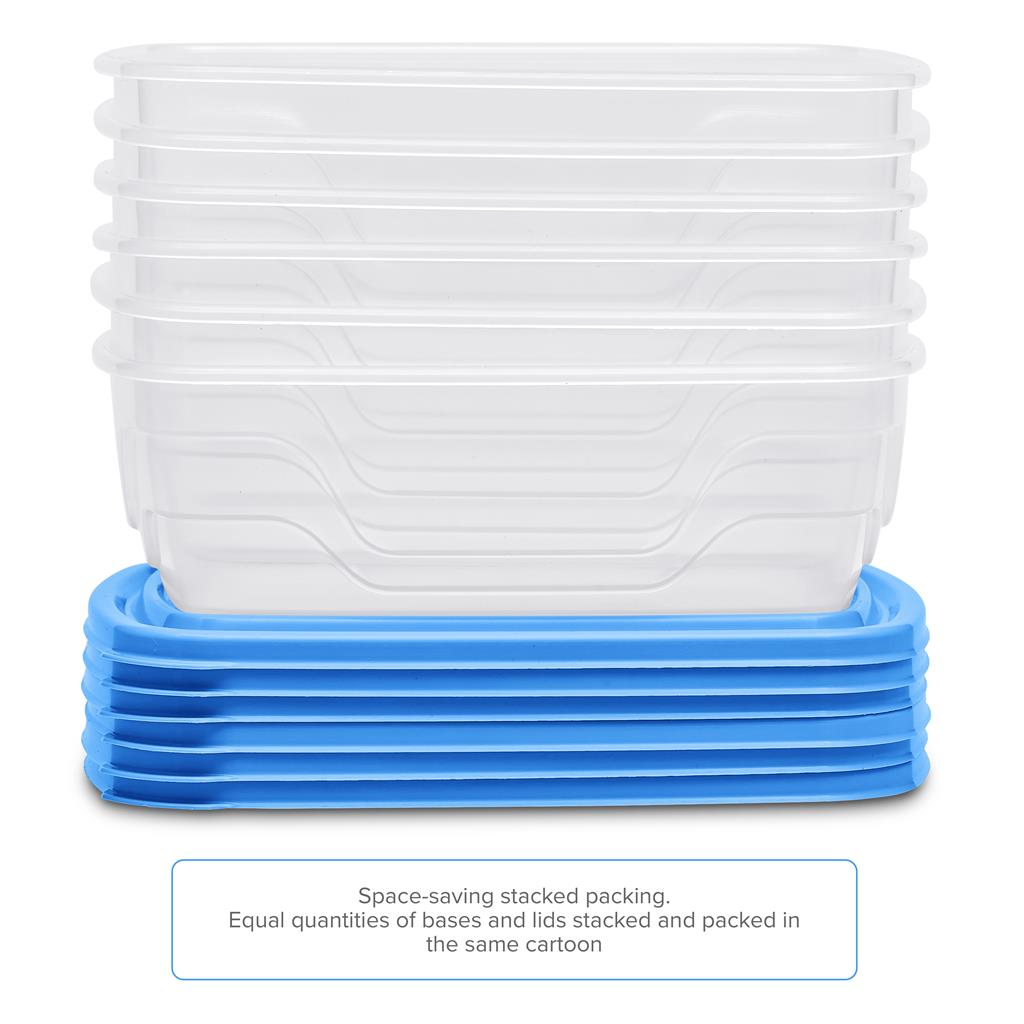 Space-saving stacked packing.
Equal quantities of bases and lids stacked and packed in the same cartoon